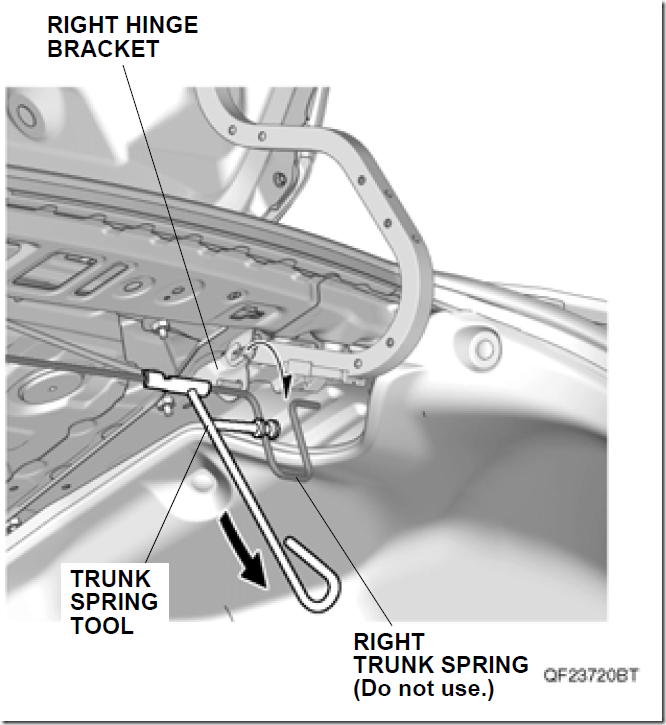 RIGHT HINGE BRACKET

TRUNK SPRING TOOL

RIGHT TRUNK SPRING (Do not use.)

QF23720BT