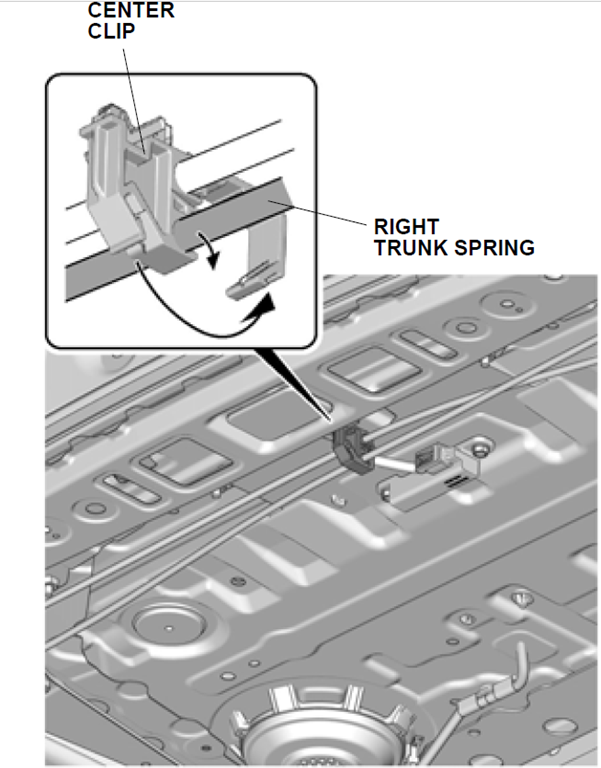 CENTER CLIP

RIGHT TRUNK SPRING