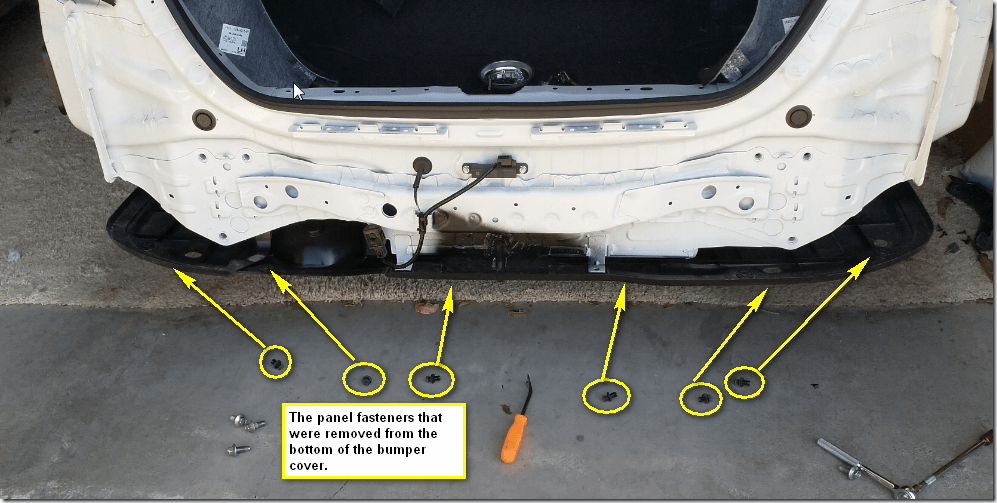 The panel fasteners that were removed from the bottom of the bumper cover.