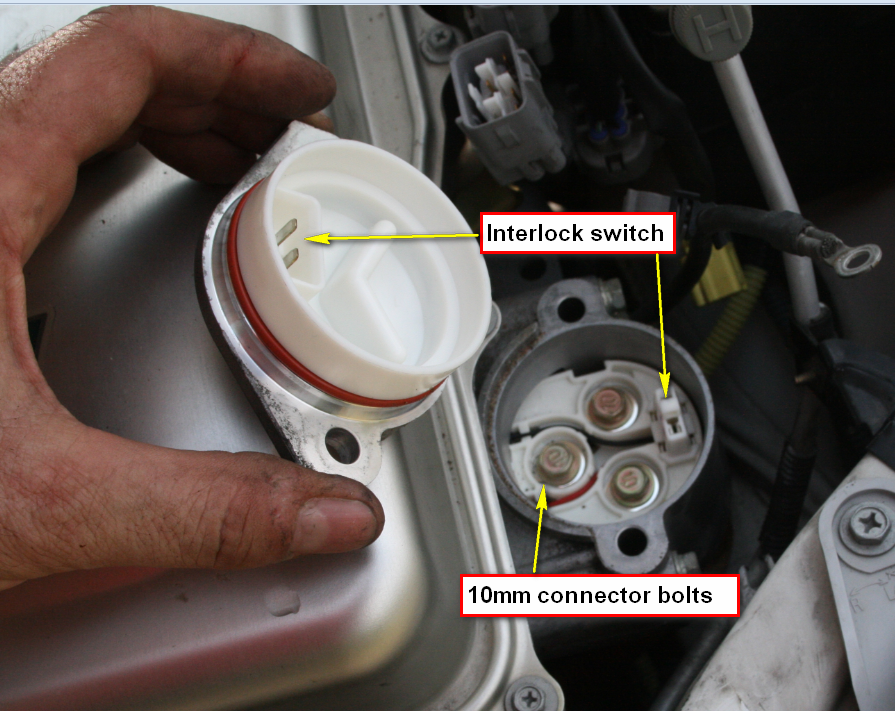 Interlock switch

10mm connector bolts